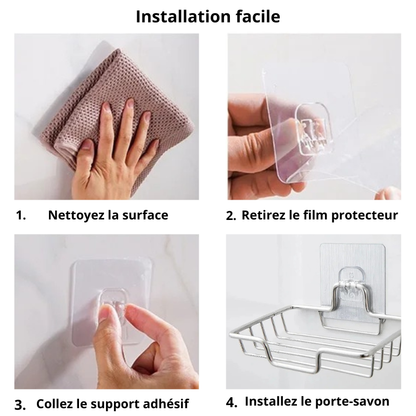 Installation facile

1. Nettoyez la surface

2. Retirez le film protecteur

3. Collez le support adhésif

4. Installez le porte-savon