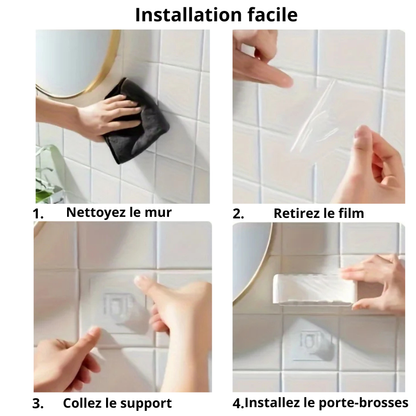 Installation facile

1. Nettoyez le mur

2. Retirez le film

3. Collez le support

4.Installez le porte-brosses