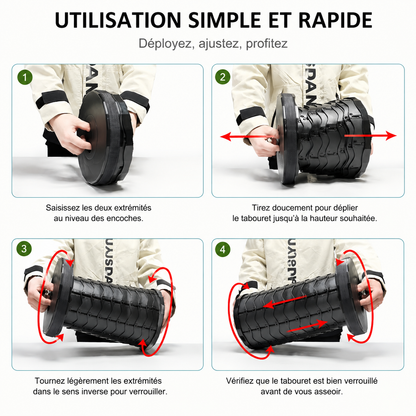 UTILISATION SIMPLE ET RAPIDE

Déployez, ajustez, profitez

1

Saisissez les deux extrémités au niveau des encoches.

2

Tirez doucement pour déplier le tabouret jusqu'à la hauteur souhaitée.

3

Tournez légèrement les extrémités dans le sens inverse pour verrouiller.

4

Vérifiez que le tabouret est bien verrouillé avant de vous asseoir.