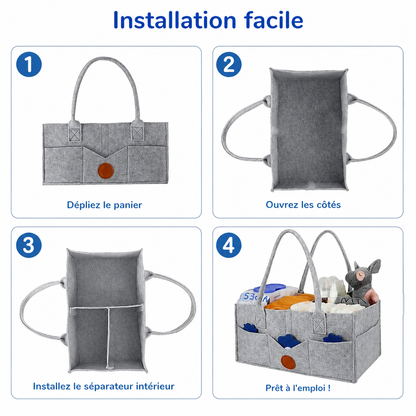 Installation facile

1

Dépliez le panier

2

Ouvrez les côtés

3

Installez le séparateur intérieur

4

Prêt à l'emploi !