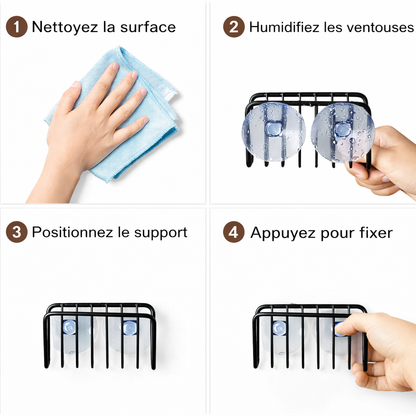 1 Nettoyez la surface

2 Humidifiez les ventouses

3 Positionnez le support

4 Appuyez pour fixer