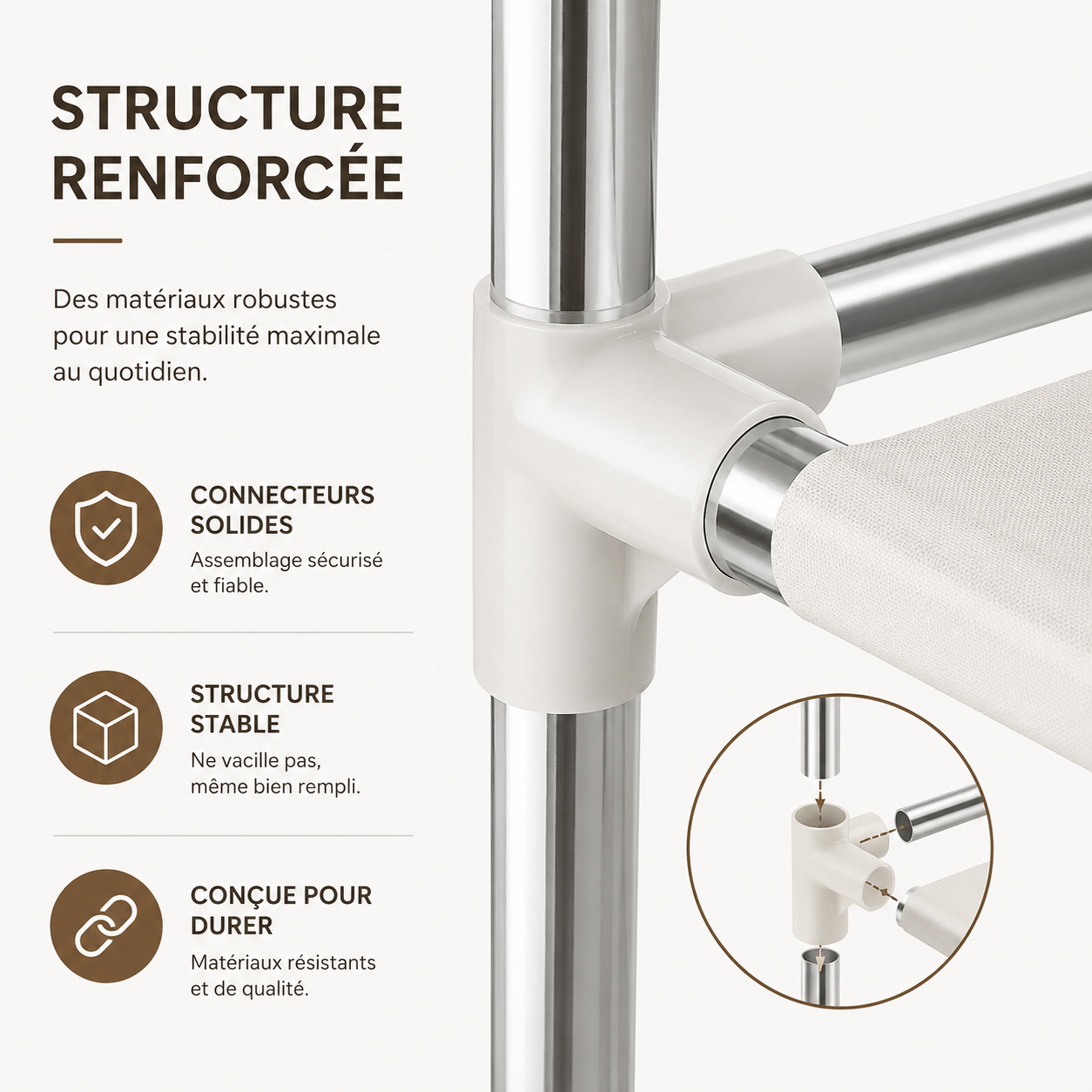 STRUCTURE
RENFORCÉE

Des matériaux robustes pour une stabilité maximale au quotidien.

CONNECTEURS
SOLIDES

Assemblage sécurisé et fiable.

STRUCTURE
STABLE

Ne vacille pas, même bien rempli.

CONÇUE POUR
DURER

Matériaux résistants et de qualité.