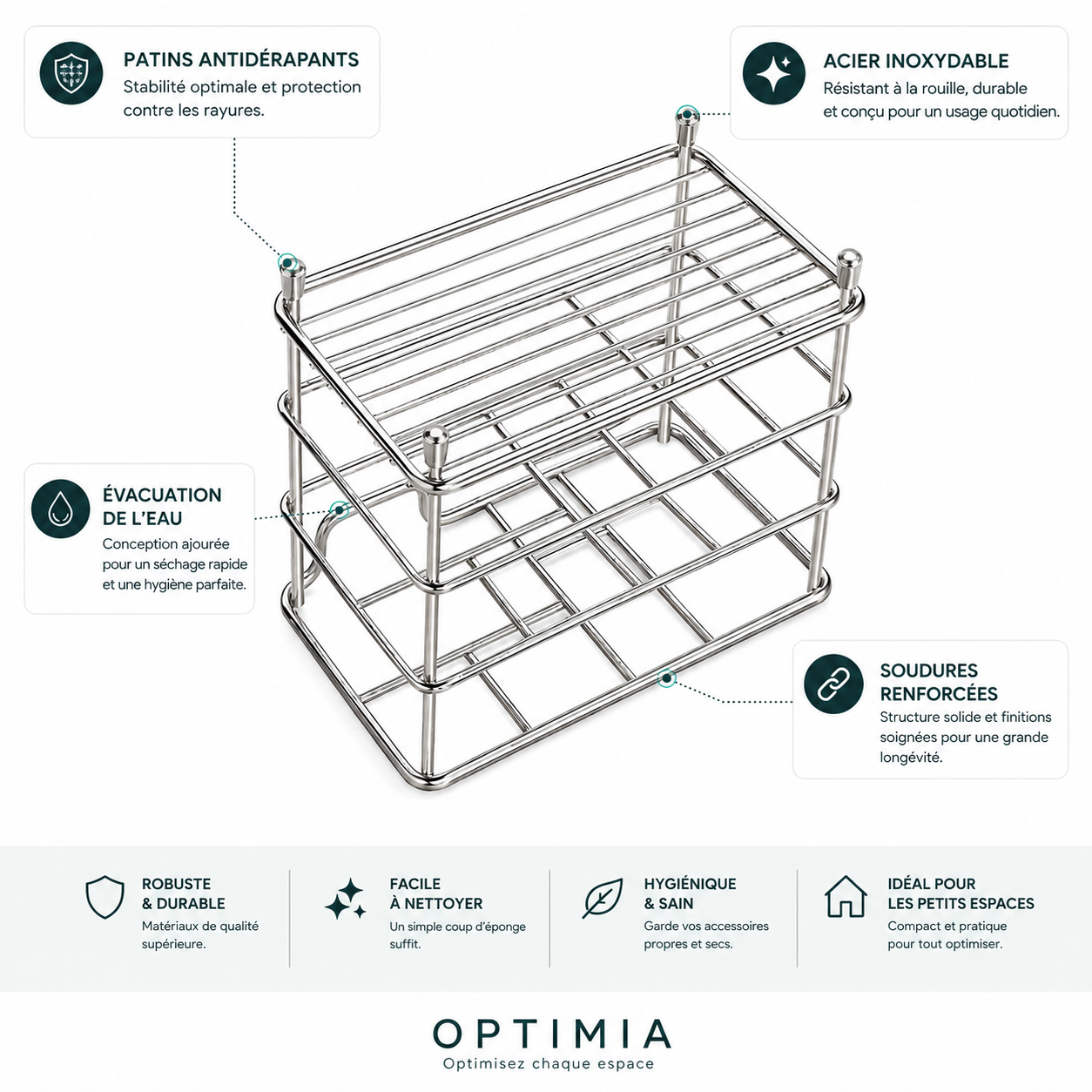 PATINS ANTIDÉRAPANTS
Stabilité optimale et protection contre les rayures.

ACIER INOXYDABLE
Résistant à la rouille, durable et conçu pour un usage quotidien.

ÉVACUATION DE L'EAU
Conception ajourée pour un séchage rapide et une hygiène parfaite.

SOUDURES RENFORCÉES
Structure solide et finitions soignées pour une grande longévité.

ROBUSTE & DURABLE
Matériaux de qualité supérieure.

FACILE À NETTOYER
Un simple coup d'éponge suffit.

HYGIÉNIQUE & SAIN
Garde vos accessoires propres et secs.

IDÉAL POUR LES PETITS ESPACES
Compact et pratique pour tout optimiser.

OPTIMIA
Optimisez chaque espace