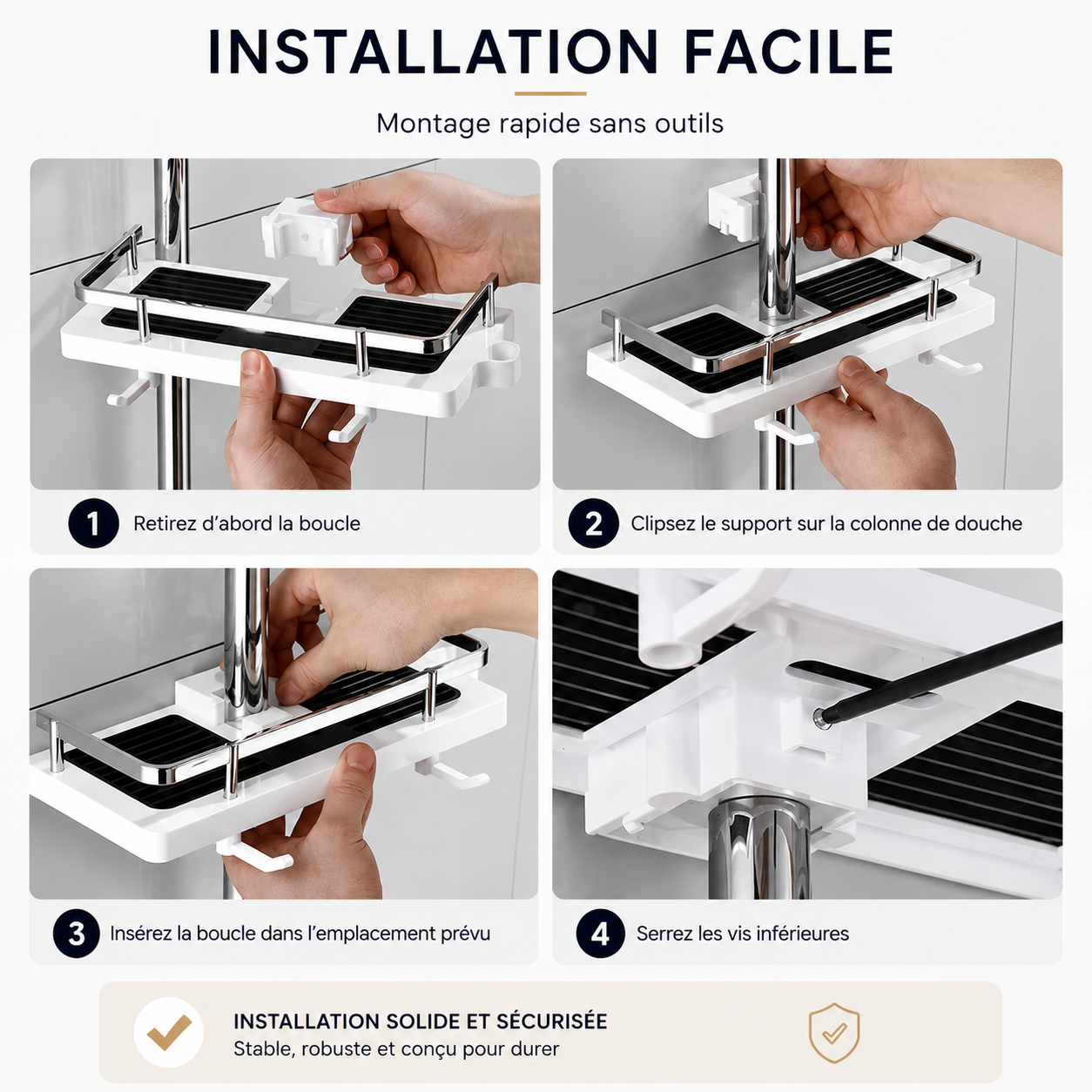 INSTALLATION FACILE

Montage rapide sans outils

1 Retirez d'abord la boucle

2 Clipsez le support sur la colonne de douche

3 Insérez la boucle dans l'emplacement prévu

4 Serrez les vis inférieures

INSTALLATION SOLIDE ET SÉCURISÉE
Stable, robuste et conçu pour durer