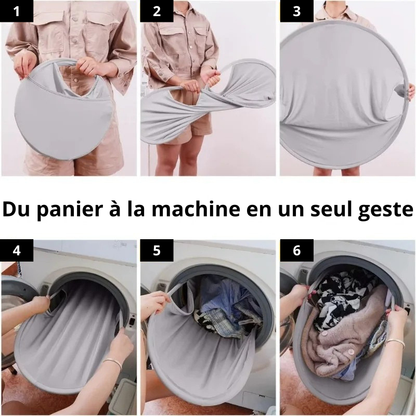 1

2

3

Du panier à la machine en un seul geste

4

5

6